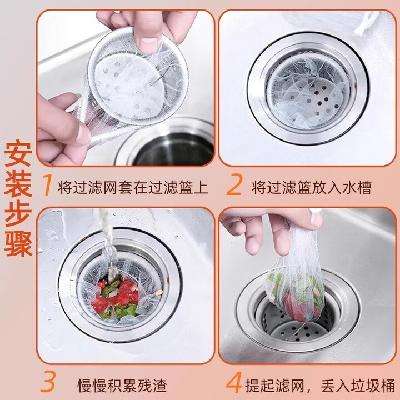 安装步骤

1 将过滤网套在过滤篮上

2 将过滤篮放入水槽

3 慢慢积累残渣

4 提起滤网，丢入垃圾桶