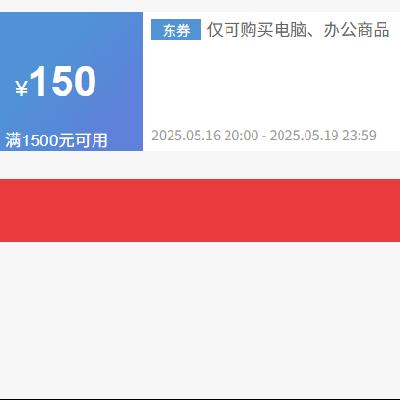 ¥150

满1500元可用

东券 仅可购买电脑、办公商品

2025.05.16 20:00 - 2025.05.19 23:59