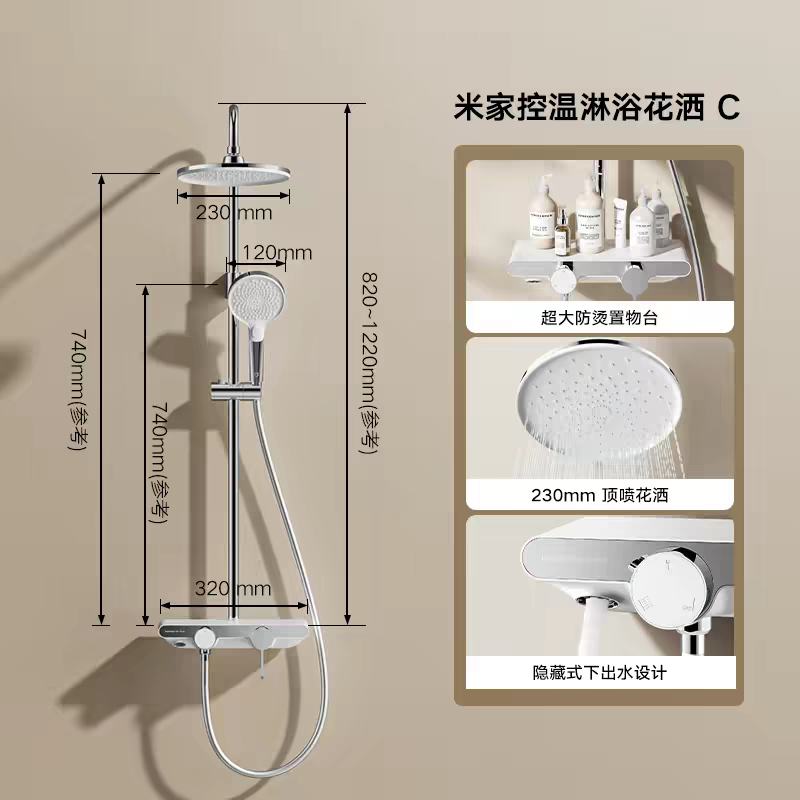 米家控温淋浴花洒 C

230 mm

120mm

740mm(参考)

740mm(参考)

820~1220mm(参考)

320 mm

超大防烫置物台

230mm 顶喷花洒

隐藏式下出水设计